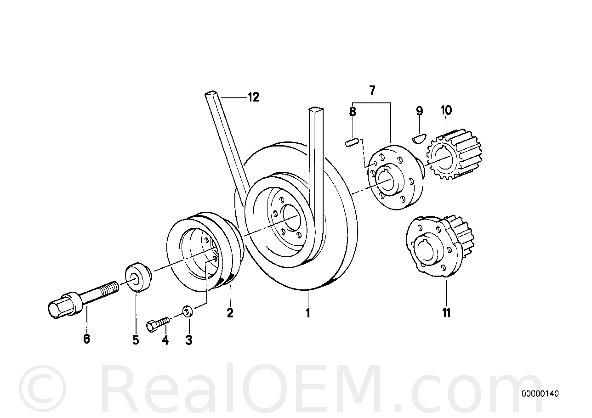 12
7
8
9
10
2
1
11
6
5
4
3
© RealOEM.com
03000140