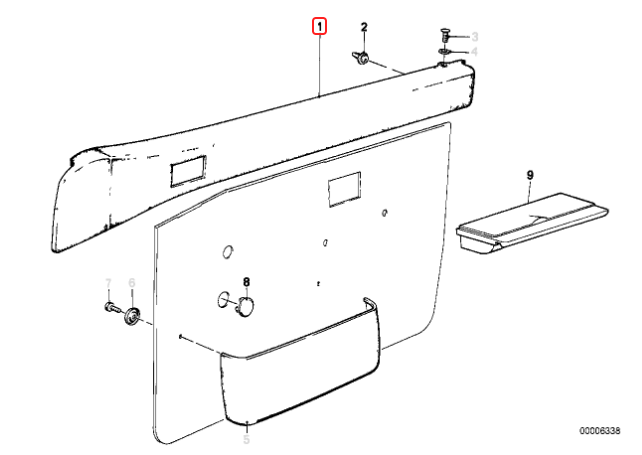 1
2
3
4
9
7
6
8
5
00006338