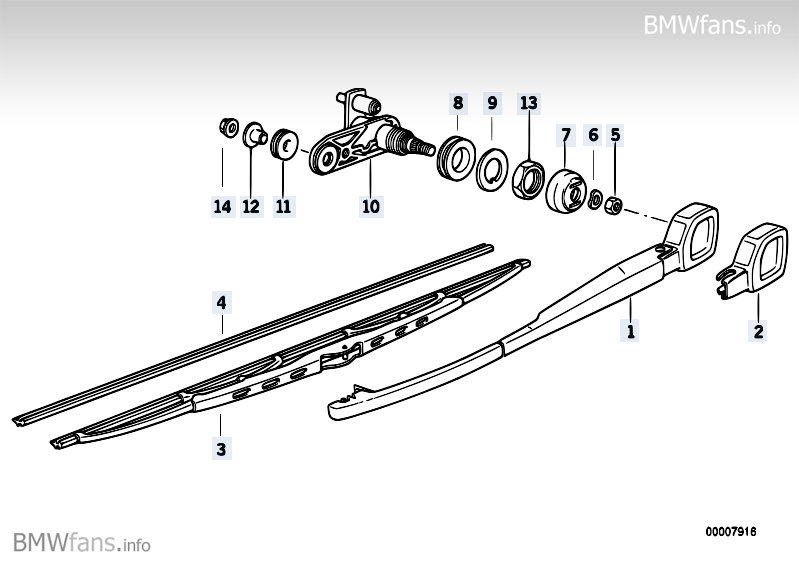 BMWfans.info

8
9
13
7
6
5

14
12
11
10

4

1
2

3

BMWfans.info

00007916